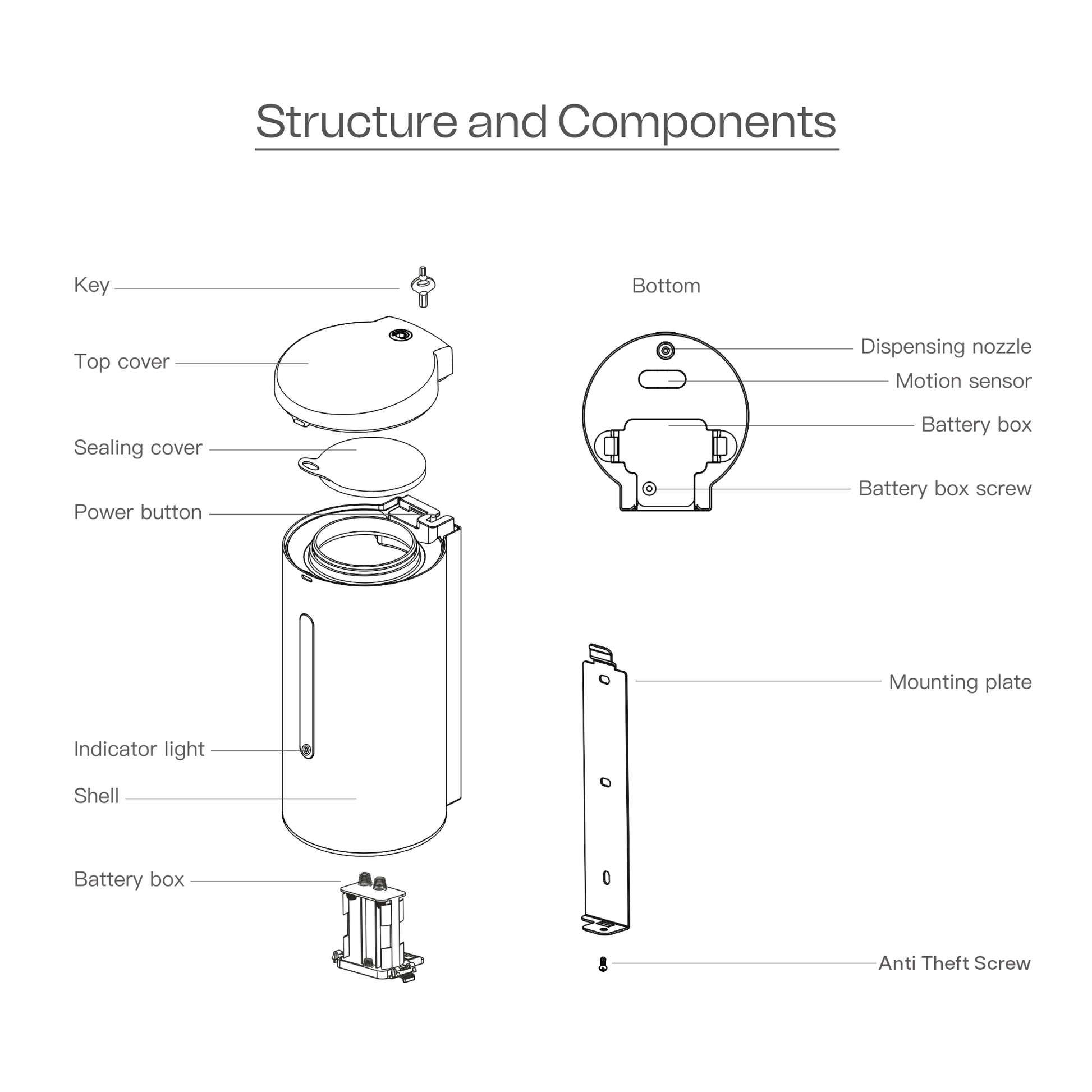 Structure and Components

Key

Top cover

Sealing cover

Power button

Indicator light

Shell

Battery box

Bottom

Dispensing nozzle

Motion sensor

Battery box

Battery box screw

Mounting plate

Anti Theft Screw